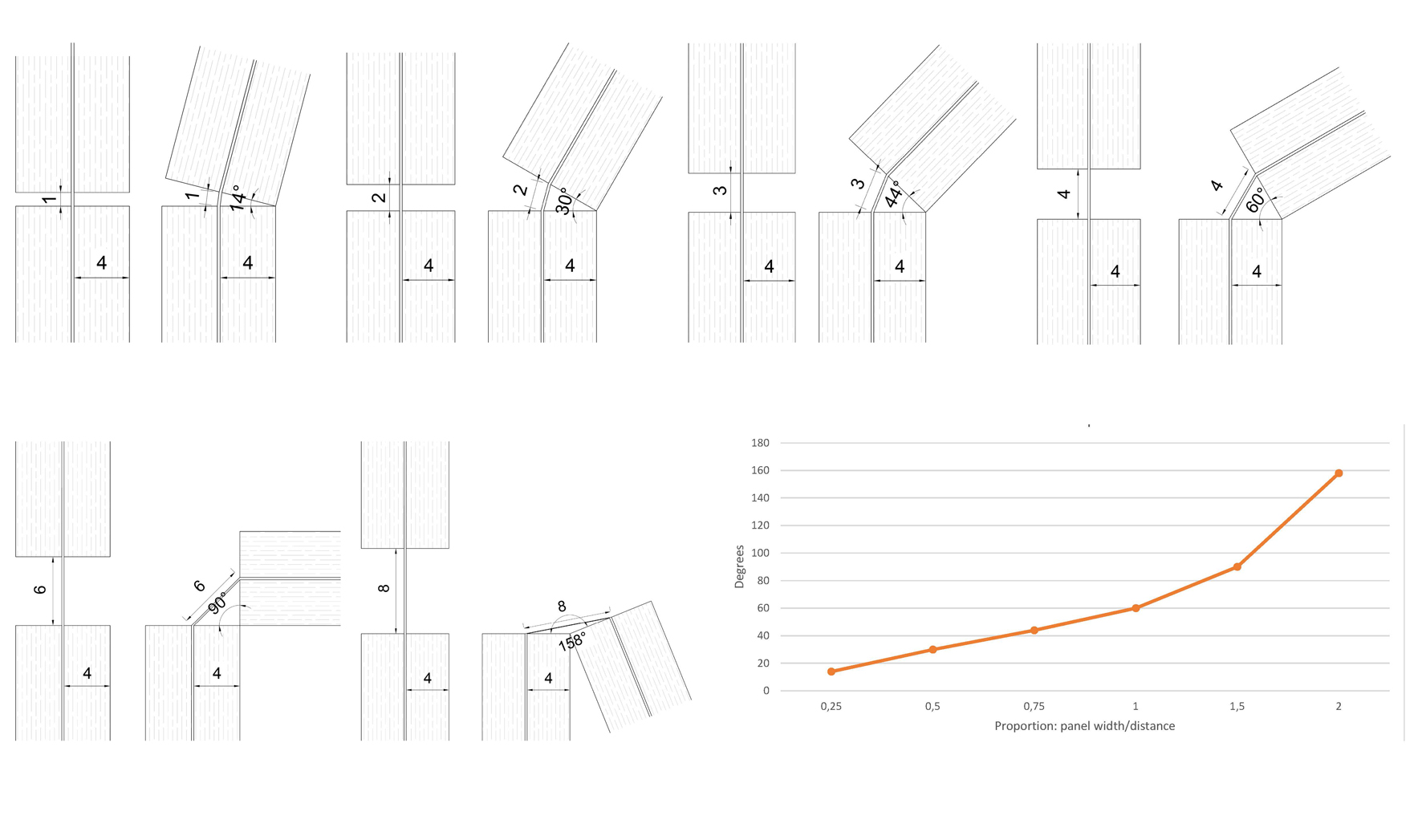 1
4
1
14°
4
2
4
2
30°
4
3
4
3
44°
4
4
4
4
60°
4

6
4
6
90°
4
8
4
8
158°
4

180
160
140
120
100
80
60
40
20
0
Degrees
0,25
0,5
0,75
1
1,5
2
Proportion: panel width/distance